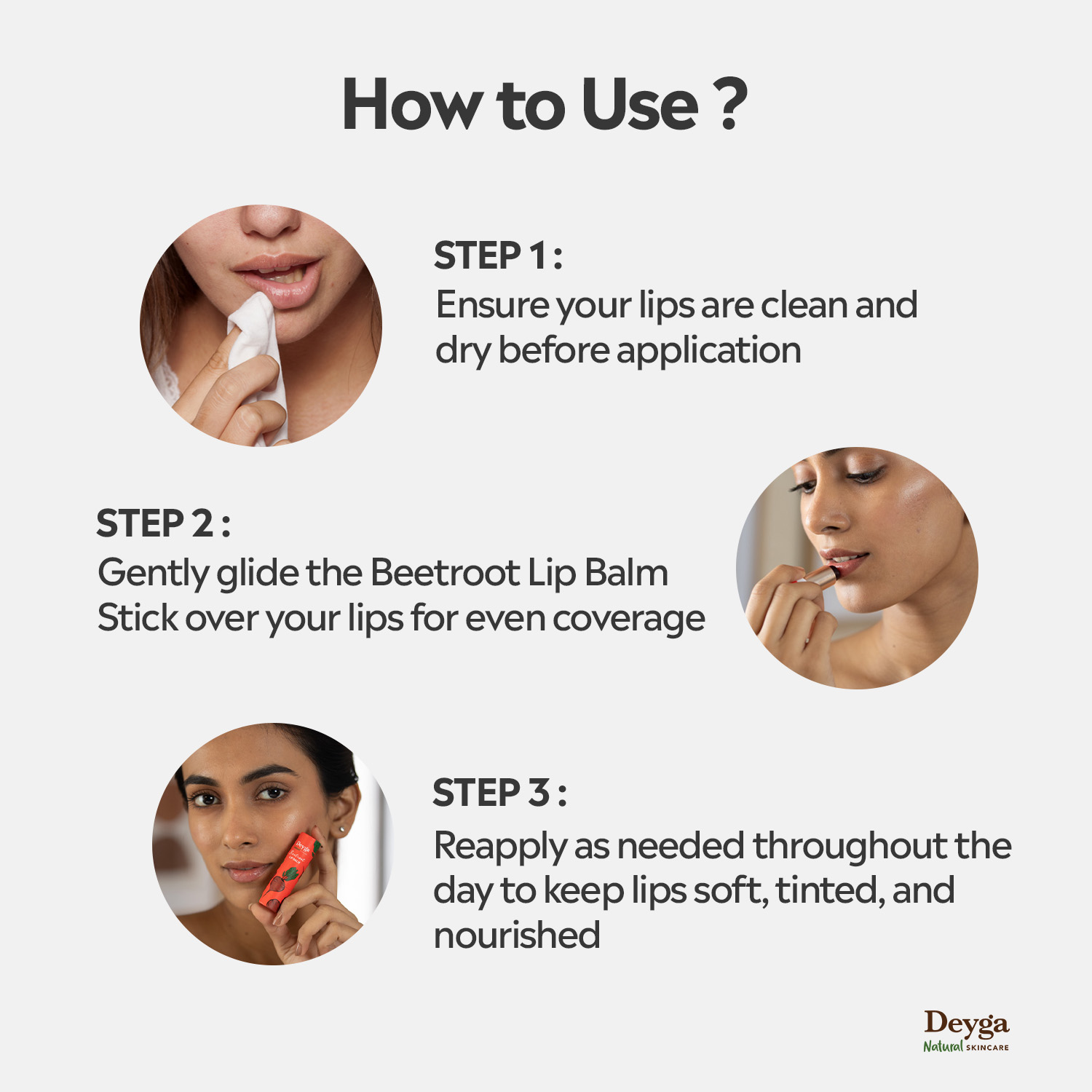 How to Use ?

STEP 1 :
Ensure your lips are clean and dry before application

STEP 2 :
Gently glide the Beetroot Lip Balm Stick over your lips for even coverage

STEP 3 :
Reapply as needed throughout the day to keep lips soft, tinted, and nourished

Deyga
Natural SKINCARE