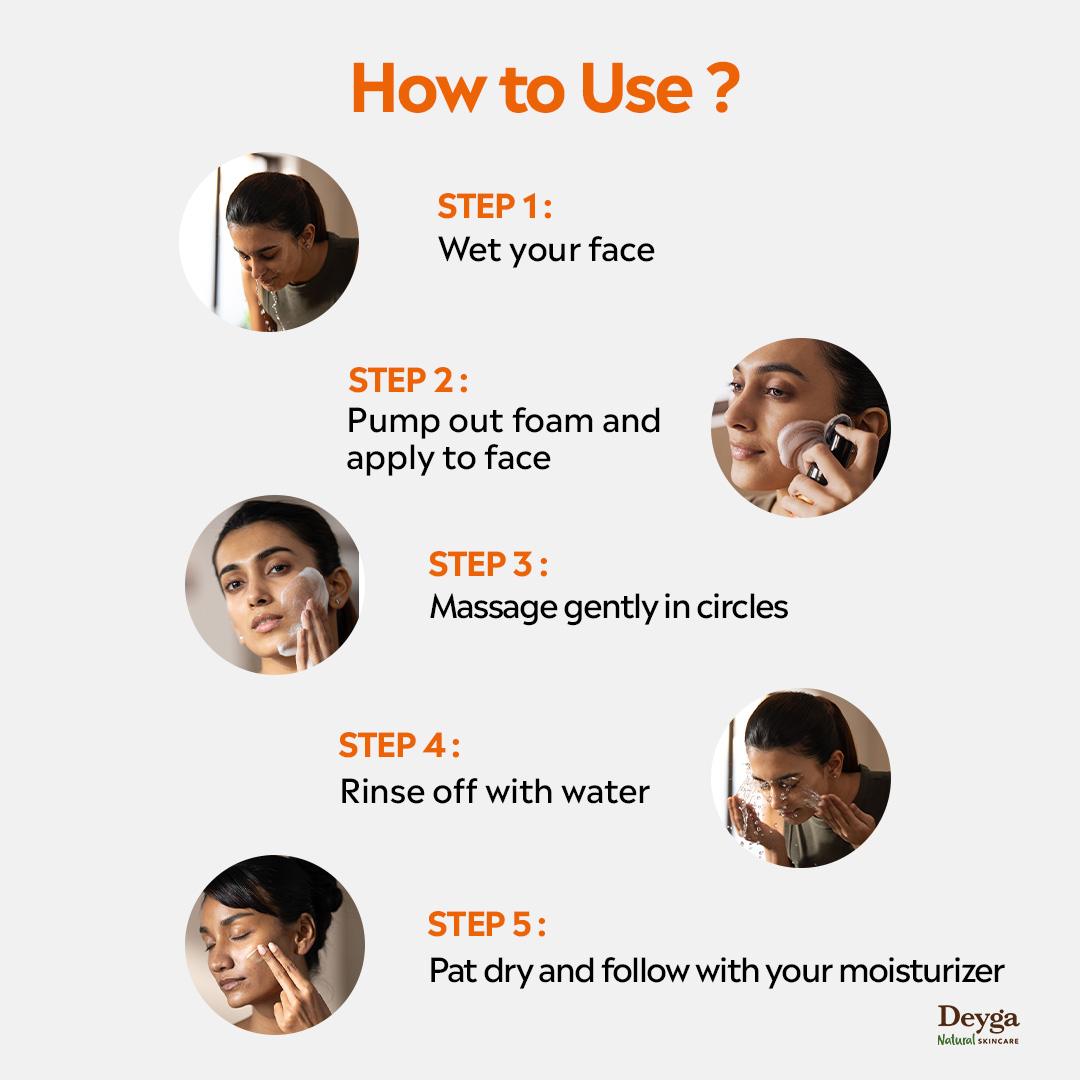 How to Use ?

STEP 1 :
Wet your face

STEP 2 :
Pump out foam and apply to face

STEP 3 :
Massage gently in circles

STEP 4 :
Rinse off with water

STEP 5 :
Pat dry and follow with your moisturizer

Deyga
Natural SKINCARE